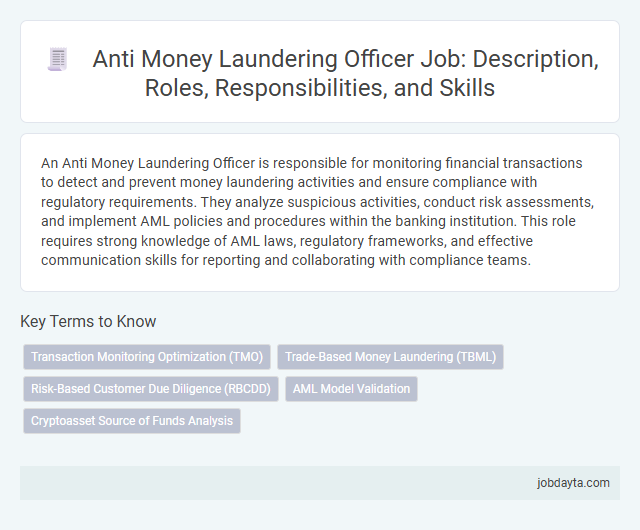 Anti Money Laundering Officer Job: Description, Roles, Responsibilities, and Skills

An Anti Money Laundering Officer is responsible for monitoring financial transactions to detect and prevent money laundering activities and ensure compliance with regulatory requirements. They analyze suspicious activities, conduct risk assessments, and implement AML policies and procedures within the banking institution. This role requires strong knowledge of AML laws, regulatory frameworks, and effective communication skills for reporting and collaborating with compliance teams.

Key Terms to Know

Transaction Monitoring Optimization (TMO)
Trade-Based Money Laundering (TBML)
Risk-Based Customer Due Diligence (RBCDD)
AML Model Validation
Cryptoasset Source of Funds Analysis

jobdayta.com