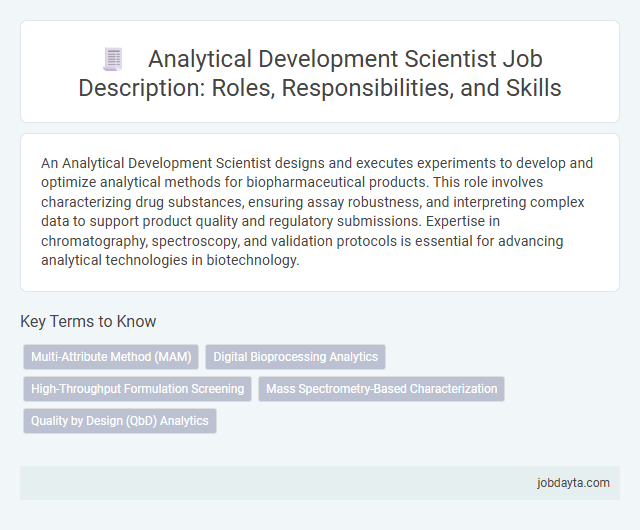 Analytical Development Scientist Job Description: Roles, Responsibilities, and Skills

An Analytical Development Scientist designs and executes experiments to develop and optimize analytical methods for biopharmaceutical products. This role involves characterizing drug substances, ensuring assay robustness, and interpreting complex data to support product quality and regulatory submissions. Expertise in chromatography, spectroscopy, and validation protocols is essential for advancing analytical technologies in biotechnology.

Key Terms to Know

Multi-Attribute Method (MAM)

Digital Bioprocessing Analytics

High-Throughput Formulation Screening

Mass Spectrometry-Based Characterization

Quality by Design (QbD) Analytics

jobdayta.com