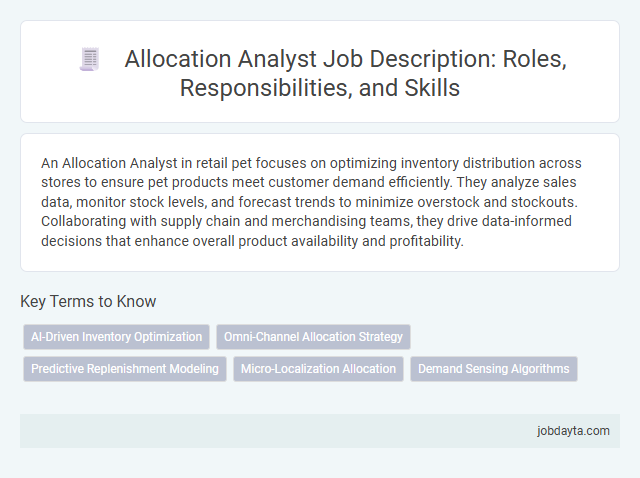 Allocation Analyst Job Description: Roles, Responsibilities, and Skills

An Allocation Analyst in retail pet focuses on optimizing inventory distribution across stores to ensure pet products meet customer demand efficiently. They analyze sales data, monitor stock levels, and forecast trends to minimize overstock and stockouts. Collaborating with supply chain and merchandising teams, they drive data-informed decisions that enhance overall product availability and profitability.

Key Terms to Know

AI-Driven Inventory Optimization

Omni-Channel Allocation Strategy

Predictive Replenishment Modeling

Micro-Localization Allocation

Demand Sensing Algorithms

jobdayta.com