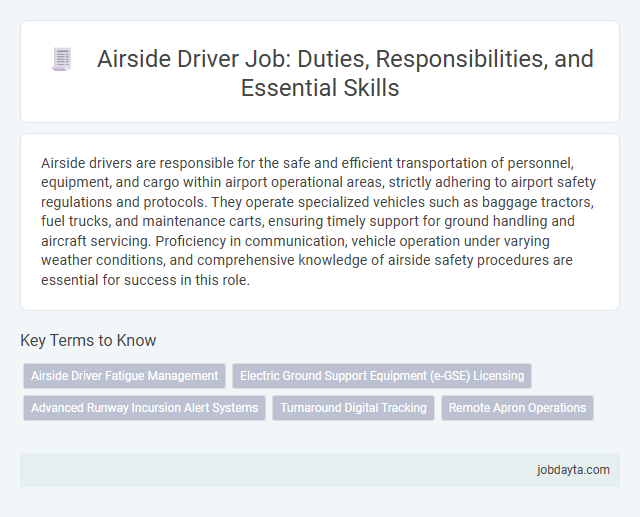 Airside Driver Job: Duties, Responsibilities, and Essential Skills

Airside drivers are responsible for the safe and efficient transportation of personnel, equipment, and cargo within airport operational areas, strictly adhering to airport safety regulations and protocols. They operate specialized vehicles such as baggage tractors, fuel trucks, and maintenance carts, ensuring timely support for ground handling and aircraft servicing. Proficiency in communication, vehicle operation under varying weather conditions, and comprehensive knowledge of airside safety procedures are essential for success in this role.

Key Terms to Know

Airside Driver Fatigue Management

Electric Ground Support Equipment (e-GSE) Licensing

Advanced Runway Incursion Alert Systems

Turnaround Digital Tracking

Remote Apron Operations

jobdayta.com