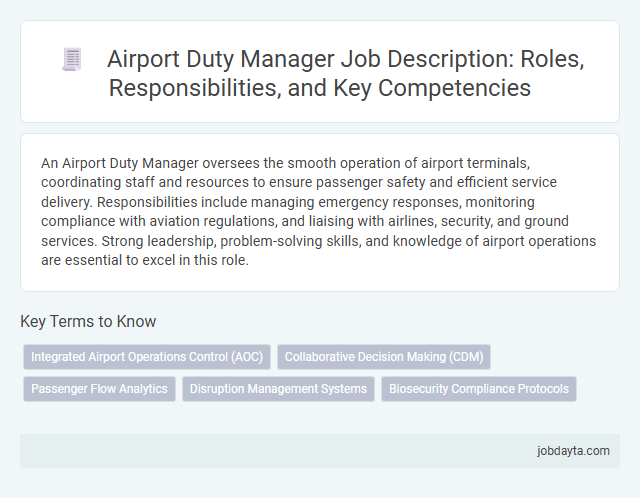 Airport Duty Manager Job Description: Roles, Responsibilities, and Key Competencies

An Airport Duty Manager oversees the smooth operation of airport terminals, coordinating staff and resources to ensure passenger safety and efficient service delivery. Responsibilities include managing emergency responses, monitoring compliance with aviation regulations, and liaising with airlines, security, and ground services. Strong leadership, problem-solving skills, and knowledge of airport operations are essential to excel in this role.

Key Terms to Know

Integrated Airport Operations Control (AOC)

Collaborative Decision Making (CDM)

Passenger Flow Analytics

Disruption Management Systems

Biosecurity Compliance Protocols

jobdayta.com