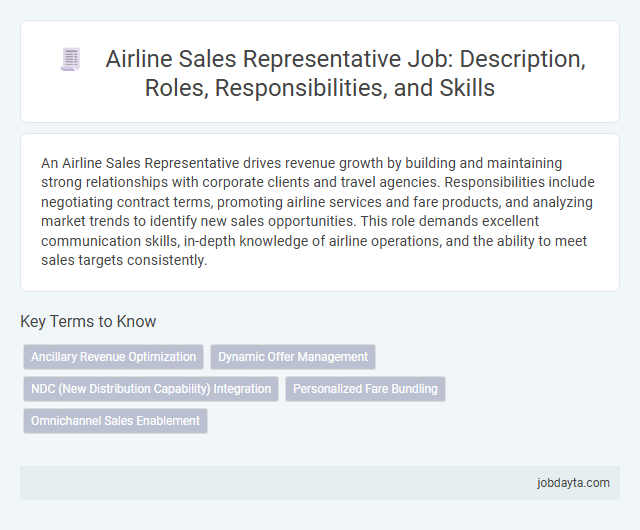 Airline Sales Representative Job: Description, Roles, Responsibilities, and Skills

An Airline Sales Representative drives revenue growth by building and maintaining strong relationships with corporate clients and travel agencies. Responsibilities include negotiating contract terms, promoting airline services and fare products, and analyzing market trends to identify new sales opportunities. This role demands excellent communication skills, in-depth knowledge of airline operations, and the ability to meet sales targets consistently.

Key Terms to Know

Ancillary Revenue Optimization
Dynamic Offer Management
NDC (New Distribution Capability) Integration
Personalized Fare Bundling
Omnichannel Sales Enablement

jobdayta.com