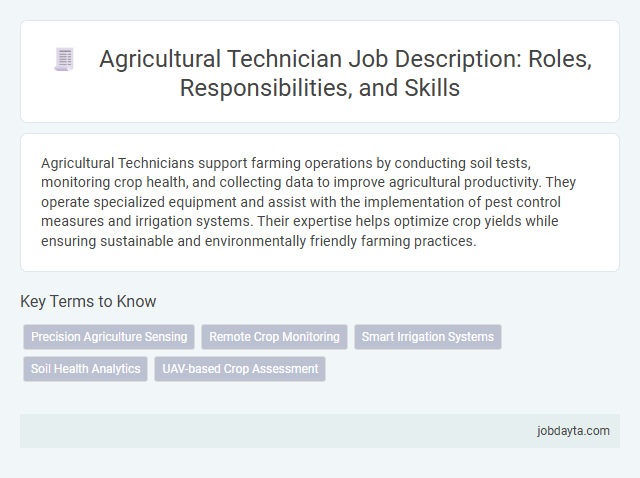 Agricultural Technician Job Description: Roles, Responsibilities, and Skills

Agricultural Technicians support farming operations by conducting soil tests, monitoring crop health, and collecting data to improve agricultural productivity. They operate specialized equipment and assist with the implementation of pest control measures and irrigation systems. Their expertise helps optimize crop yields while ensuring sustainable and environmentally friendly farming practices.

Key Terms to Know

Precision Agriculture Sensing
Remote Crop Monitoring
Smart Irrigation Systems
Soil Health Analytics
UAV-based Crop Assessment

jobdayta.com