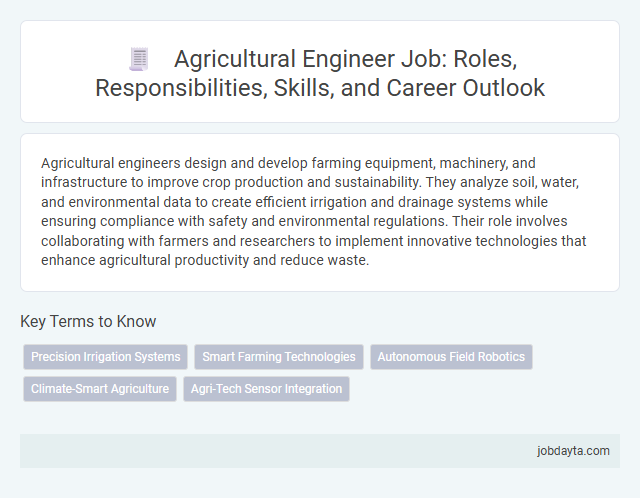 Agricultural Engineer Job: Roles, Responsibilities, Skills, and Career Outlook

Agricultural engineers design and develop farming equipment, machinery, and infrastructure to improve crop production and sustainability. They analyze soil, water, and environmental data to create efficient irrigation and drainage systems while ensuring compliance with safety and environmental regulations. Their role involves collaborating with farmers and researchers to implement innovative technologies that enhance agricultural productivity and reduce waste.

Key Terms to Know

Precision Irrigation Systems
Smart Farming Technologies
Autonomous Field Robotics
Climate-Smart Agriculture
Agri-Tech Sensor Integration

jobdayta.com