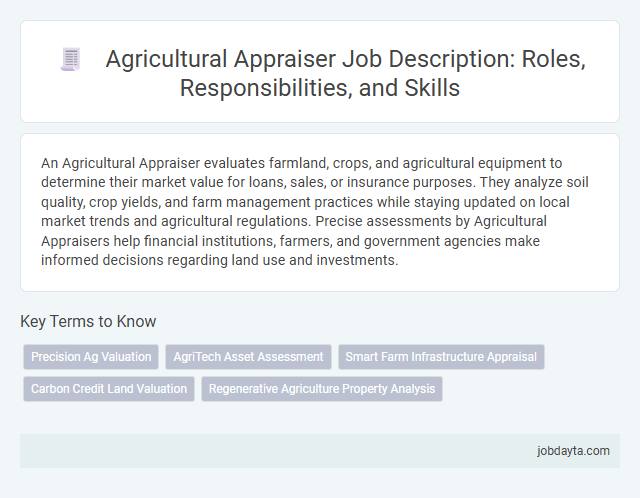 Agricultural Appraiser Job Description: Roles, Responsibilities, and Skills

An Agricultural Appraiser evaluates farmland, crops, and agricultural equipment to determine their market value for loans, sales, or insurance purposes. They analyze soil quality, crop yields, and farm management practices while staying updated on local market trends and agricultural regulations. Precise assessments by Agricultural Appraisers help financial institutions, farmers, and government agencies make informed decisions regarding land use and investments.

Key Terms to Know

Precision Ag Valuation

AgriTech Asset Assessment

Smart Farm Infrastructure Appraisal

Carbon Credit Land Valuation

Regenerative Agriculture Property Analysis

jobdayta.com