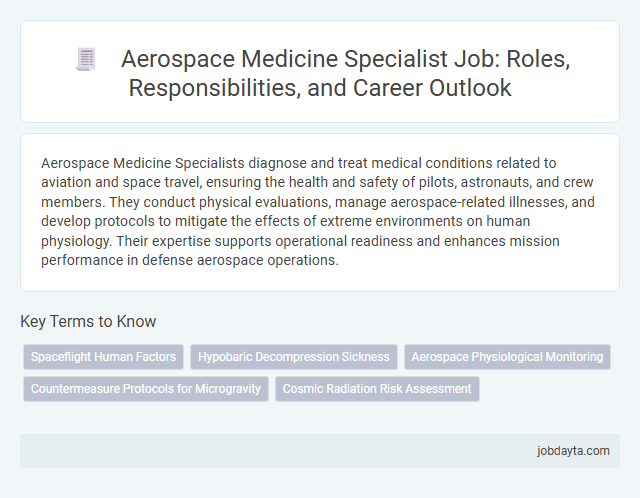 Aerospace Medicine Specialist Job: Roles, Responsibilities, and Career Outlook

Aerospace Medicine Specialists diagnose and treat medical conditions related to aviation and space travel, ensuring the health and safety of pilots, astronauts, and crew members. They conduct physical evaluations, manage aerospace-related illnesses, and develop protocols to mitigate the effects of extreme environments on human physiology. Their expertise supports operational readiness and enhances mission performance in defense aerospace operations.

Key Terms to Know

Spaceflight Human Factors

Hypobaric Decompression Sickness

Aerospace Physiological Monitoring

Countermeasure Protocols for Microgravity

Cosmic Radiation Risk Assessment

jobdayta.com