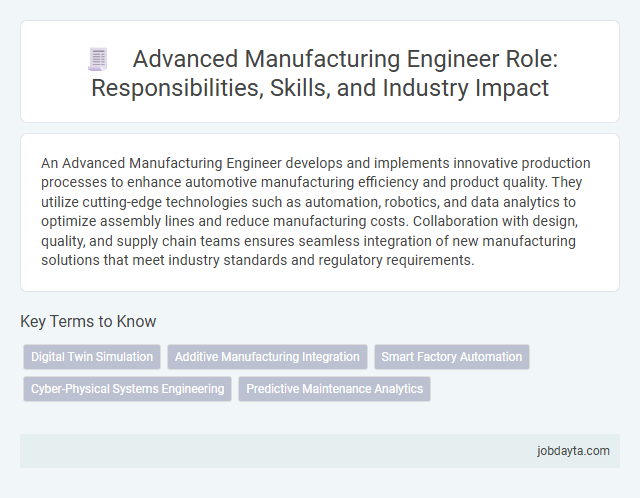 Advanced Manufacturing Engineer Role: Responsibilities, Skills, and Industry Impact

An Advanced Manufacturing Engineer develops and implements innovative production processes to enhance automotive manufacturing efficiency and product quality. They utilize cutting-edge technologies such as automation, robotics, and data analytics to optimize assembly lines and reduce manufacturing costs. Collaboration with design, quality, and supply chain teams ensures seamless integration of new manufacturing solutions that meet industry standards and regulatory requirements.

Key Terms to Know

Digital Twin Simulation
Additive Manufacturing Integration
Smart Factory Automation
Cyber-Physical Systems Engineering
Predictive Maintenance Analytics

jobdayta.com