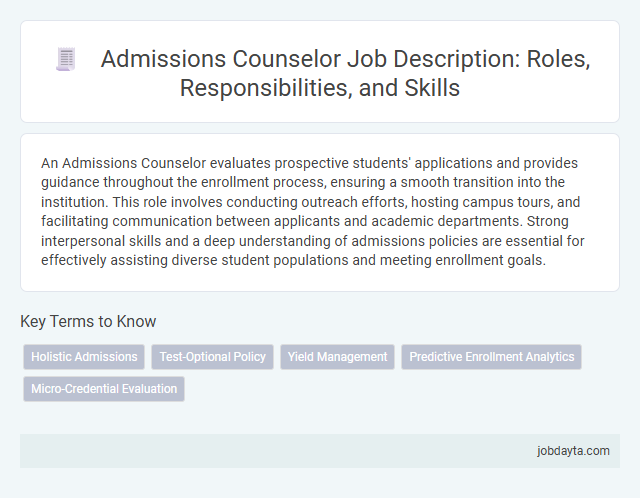 Admissions Counselor Job Description: Roles, Responsibilities, and Skills

An Admissions Counselor evaluates prospective students' applications and provides guidance throughout the enrollment process, ensuring a smooth transition into the institution. This role involves conducting outreach efforts, hosting campus tours, and facilitating communication between applicants and academic departments. Strong interpersonal skills and a deep understanding of admissions policies are essential for effectively assisting diverse student populations and meeting enrollment goals.

Key Terms to Know

Holistic Admissions

Test-Optional Policy

Yield Management

Predictive Enrollment Analytics

Micro-Credential Evaluation

jobdayta.com