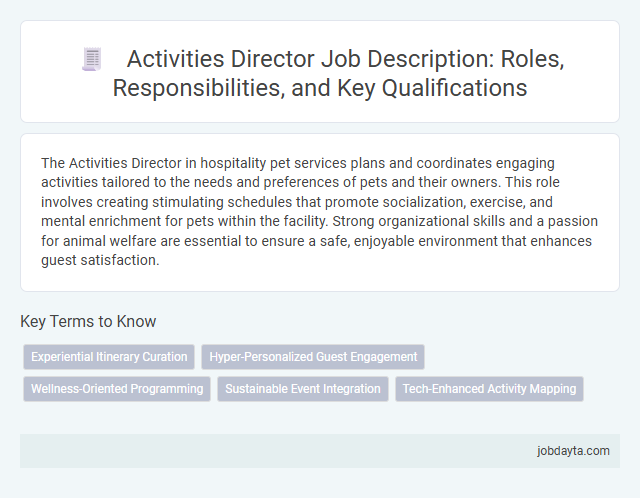 Activities Director Job Description: Roles, Responsibilities, and Key Qualifications

The Activities Director in hospitality pet services plans and coordinates engaging activities tailored to the needs and preferences of pets and their owners. This role involves creating stimulating schedules that promote socialization, exercise, and mental enrichment for pets within the facility. Strong organizational skills and a passion for animal welfare are essential to ensure a safe, enjoyable environment that enhances guest satisfaction.

Key Terms to Know

Experiential Itinerary Curation

Hyper-Personalized Guest Engagement

Wellness-Oriented Programming

Sustainable Event Integration

Tech-Enhanced Activity Mapping

jobdayta.com