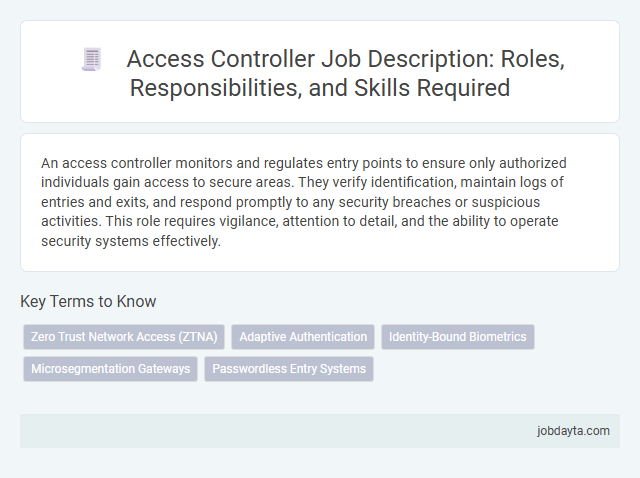 Access Controller Job Description: Roles, Responsibilities, and Skills Required

An access controller monitors and regulates entry points to ensure only authorized individuals gain access to secure areas. They verify identification, maintain logs of entries and exits, and respond promptly to any security breaches or suspicious activities. This role requires vigilance, attention to detail, and the ability to operate security systems effectively.

Key Terms to Know

Zero Trust Network Access (ZTNA)
Adaptive Authentication
Identity-Bound Biometrics
Microsegmentation Gateways
Passwordless Entry Systems

jobdayta.com