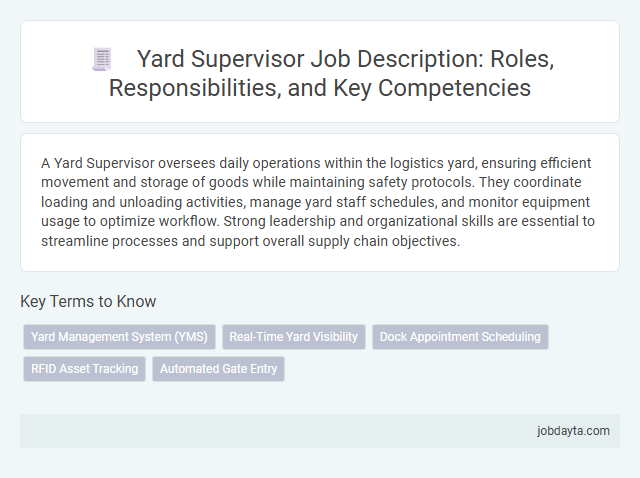 Yard Supervisor Job Description: Roles, Responsibilities, and Key Competencies

A Yard Supervisor oversees daily operations within the logistics yard, ensuring efficient movement and storage of goods while maintaining safety protocols. They coordinate loading and unloading activities, manage yard staff schedules, and monitor equipment usage to optimize workflow. Strong leadership and organizational skills are essential to streamline processes and support overall supply chain objectives.

Key Terms to Know

Yard Management System (YMS)

Real-Time Yard Visibility

Dock Appointment Scheduling

RFID Asset Tracking

Automated Gate Entry

jobdayta.com