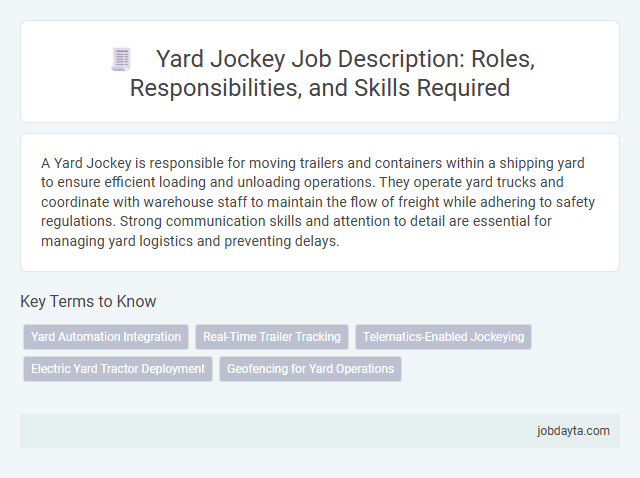 Yard Jockey Job Description: Roles, Responsibilities, and Skills Required

A Yard Jockey is responsible for moving trailers and containers within a shipping yard to ensure efficient loading and unloading operations. They operate yard trucks and coordinate with warehouse staff to maintain the flow of freight while adhering to safety regulations. Strong communication skills and attention to detail are essential for managing yard logistics and preventing delays.

Key Terms to Know

Yard Automation Integration
Real-Time Trailer Tracking
Telematics-Enabled Jockeying
Electric Yard Tractor Deployment
Geofencing for Yard Operations

jobdayta.com