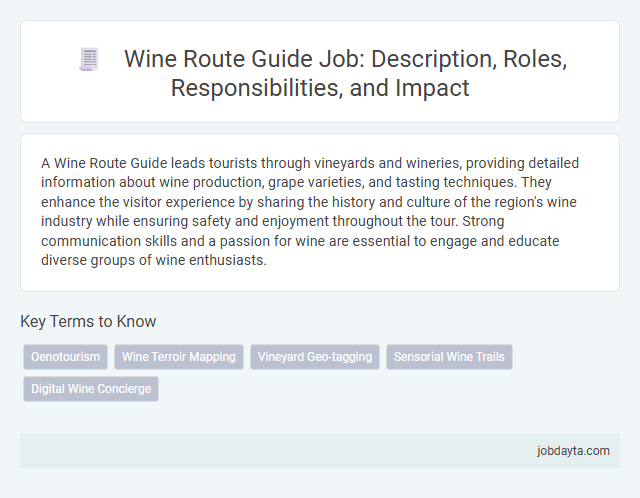 Wine Route Guide Job: Description, Roles, Responsibilities, and Impact

A Wine Route Guide leads tourists through vineyards and wineries, providing detailed information about wine production, grape varieties, and tasting techniques. They enhance the visitor experience by sharing the history and culture of the region's wine industry while ensuring safety and enjoyment throughout the tour. Strong communication skills and a passion for wine are essential to engage and educate diverse groups of wine enthusiasts.

Key Terms to Know

Oenotourism

Wine Terroir Mapping

Vineyard Geo-tagging

Sensorial Wine Trails

Digital Wine Concierge

jobdayta.com