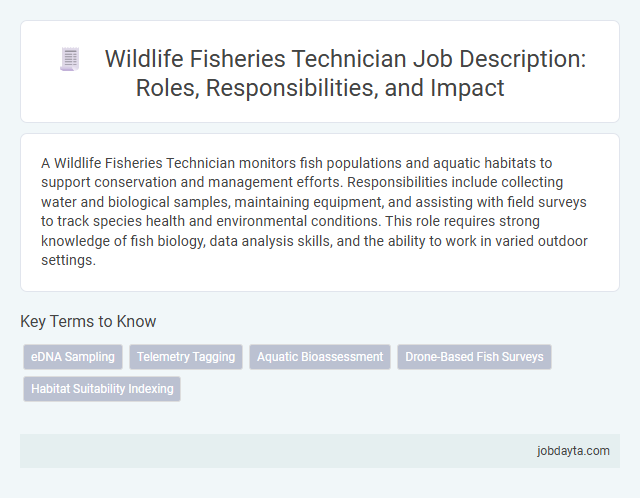 Wildlife Fisheries Technician Job Description: Roles, Responsibilities, and Impact

A Wildlife Fisheries Technician monitors fish populations and aquatic habitats to support conservation and management efforts. Responsibilities include collecting water and biological samples, maintaining equipment, and assisting with field surveys to track species health and environmental conditions. This role requires strong knowledge of fish biology, data analysis skills, and the ability to work in varied outdoor settings.

Key Terms to Know

eDNA Sampling

Telemetry Tagging

Aquatic Bioassessment

Drone-Based Fish Surveys

Habitat Suitability Indexing

jobdayta.com