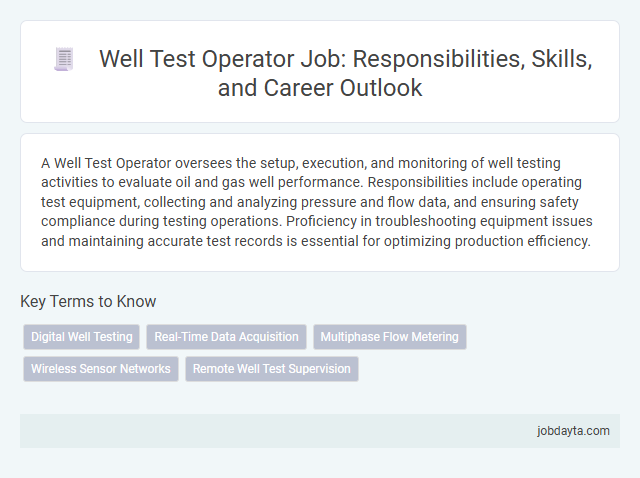 Well Test Operator Job: Responsibilities, Skills, and Career Outlook

A Well Test Operator oversees the setup, execution, and monitoring of well testing activities to evaluate oil and gas well performance. Responsibilities include operating test equipment, collecting and analyzing pressure and flow data, and ensuring safety compliance during testing operations. Proficiency in troubleshooting equipment issues and maintaining accurate test records is essential for optimizing production efficiency.

Key Terms to Know

Digital Well Testing

Real-Time Data Acquisition

Multiphase Flow Metering

Wireless Sensor Networks

Remote Well Test Supervision

jobdayta.com