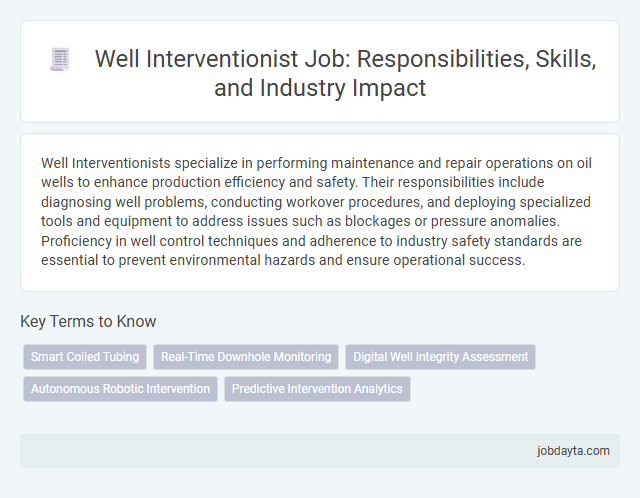 Well Interventionist Job: Responsibilities, Skills, and Industry Impact

Well Interventionists specialize in performing maintenance and repair operations on oil wells to enhance production efficiency and safety. Their responsibilities include diagnosing well problems, conducting workover procedures, and deploying specialized tools and equipment to address issues such as blockages or pressure anomalies. Proficiency in well control techniques and adherence to industry safety standards are essential to prevent environmental hazards and ensure operational success.

Key Terms to Know

Smart Coiled Tubing

Real-Time Downhole Monitoring

Digital Well Integrity Assessment

Autonomous Robotic Intervention

Predictive Intervention Analytics

jobdayta.com