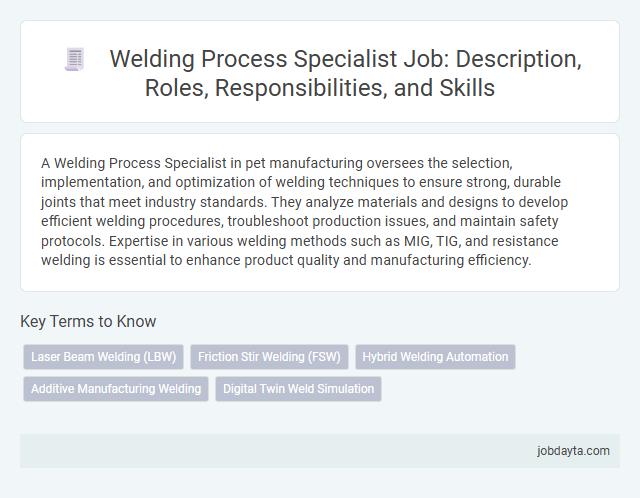 Welding Process Specialist Job: Description, Roles, Responsibilities, and Skills

A Welding Process Specialist in pet manufacturing oversees the selection, implementation, and optimization of welding techniques to ensure strong, durable joints that meet industry standards. They analyze materials and designs to develop efficient welding procedures, troubleshoot production issues, and maintain safety protocols. Expertise in various welding methods such as MIG, TIG, and resistance welding is essential to enhance product quality and manufacturing efficiency.

Key Terms to Know

Laser Beam Welding (LBW)
Friction Stir Welding (FSW)
Hybrid Welding Automation
Additive Manufacturing Welding
Digital Twin Weld Simulation

jobdayta.com