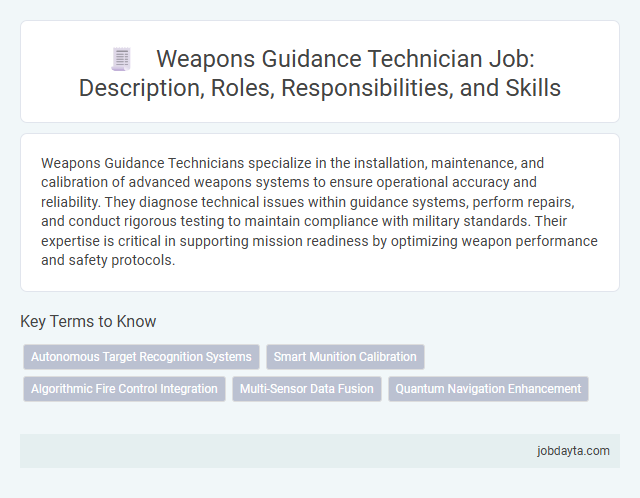 Weapons Guidance Technician Job: Description, Roles, Responsibilities, and Skills

Weapons Guidance Technicians specialize in the installation, maintenance, and calibration of advanced weapons systems to ensure operational accuracy and reliability. They diagnose technical issues within guidance systems, perform repairs, and conduct rigorous testing to maintain compliance with military standards. Their expertise is critical in supporting mission readiness by optimizing weapon performance and safety protocols.

Key Terms to Know

Autonomous Target Recognition Systems

Smart Munition Calibration

Algorithmic Fire Control Integration

Multi-Sensor Data Fusion

Quantum Navigation Enhancement

jobdayta.com