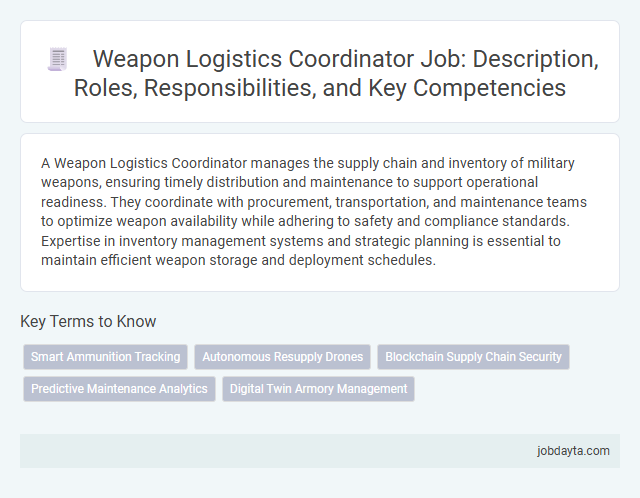 Weapon Logistics Coordinator Job: Description, Roles, Responsibilities, and Key Competencies

A Weapon Logistics Coordinator manages the supply chain and inventory of military weapons, ensuring timely distribution and maintenance to support operational readiness. They coordinate with procurement, transportation, and maintenance teams to optimize weapon availability while adhering to safety and compliance standards. Expertise in inventory management systems and strategic planning is essential to maintain efficient weapon storage and deployment schedules.

Key Terms to Know

Smart Ammunition Tracking

Autonomous Resupply Drones

Blockchain Supply Chain Security

Predictive Maintenance Analytics

Digital Twin Armory Management

jobdayta.com