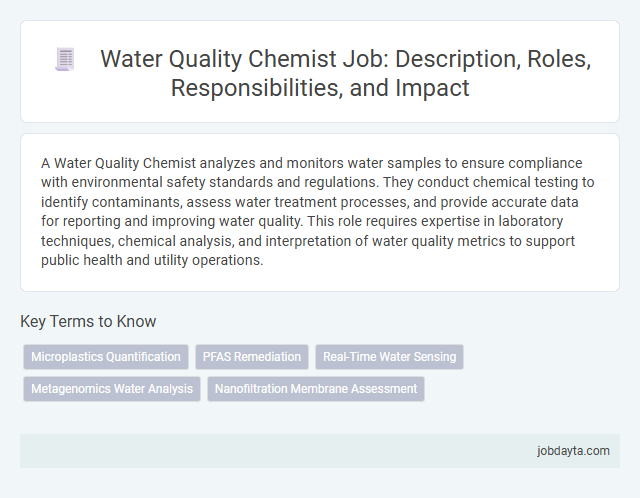 Water Quality Chemist Job: Description, Roles, Responsibilities, and Impact

A Water Quality Chemist analyzes and monitors water samples to ensure compliance with environmental safety standards and regulations. They conduct chemical testing to identify contaminants, assess water treatment processes, and provide accurate data for reporting and improving water quality. This role requires expertise in laboratory techniques, chemical analysis, and interpretation of water quality metrics to support public health and utility operations.

Key Terms to Know

Microplastics Quantification
PFAS Remediation
Real-Time Water Sensing
Metagenomics Water Analysis
Nanofiltration Membrane Assessment

jobdayta.com