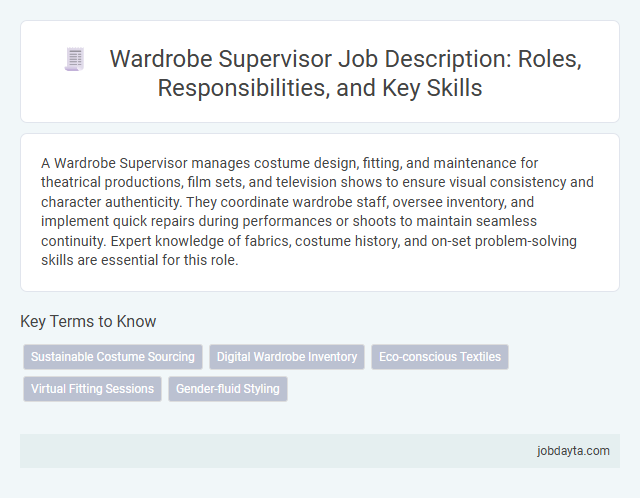 Wardrobe Supervisor Job Description: Roles, Responsibilities, and Key Skills

A Wardrobe Supervisor manages costume design, fitting, and maintenance for theatrical productions, film sets, and television shows to ensure visual consistency and character authenticity. They coordinate wardrobe staff, oversee inventory, and implement quick repairs during performances or shoots to maintain seamless continuity. Expert knowledge of fabrics, costume history, and on-set problem-solving skills are essential for this role.

Key Terms to Know

Sustainable Costume Sourcing
Digital Wardrobe Inventory
Eco-conscious Textiles
Virtual Fitting Sessions
Gender-fluid Styling

jobdayta.com