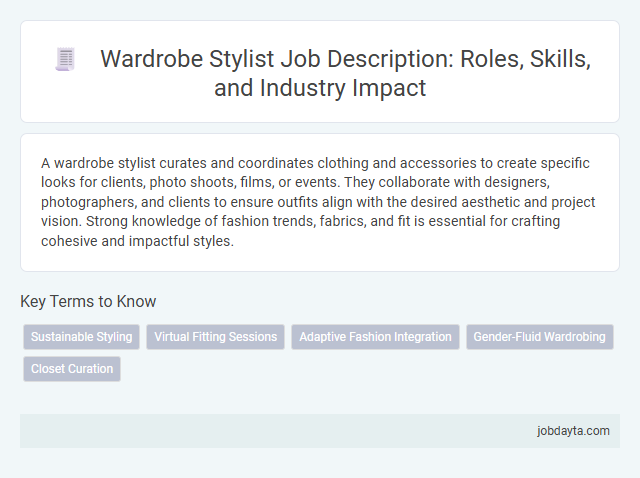 Wardrobe Stylist Job Description: Roles, Skills, and Industry Impact

A wardrobe stylist curates and coordinates clothing and accessories to create specific looks for clients, photo shoots, films, or events. They collaborate with designers, photographers, and clients to ensure outfits align with the desired aesthetic and project vision. Strong knowledge of fashion trends, fabrics, and fit is essential for crafting cohesive and impactful styles.

Key Terms to Know

Sustainable Styling
Virtual Fitting Sessions
Adaptive Fashion Integration
Gender-Fluid Wardrobing
Closet Curation

jobdayta.com