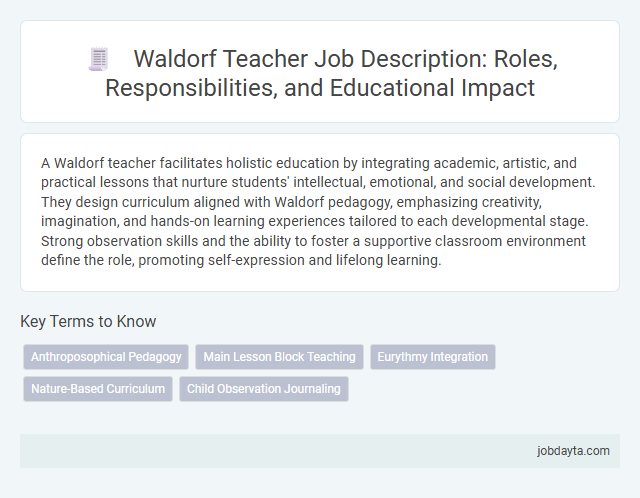 Waldorf Teacher Job Description: Roles, Responsibilities, and Educational Impact

A Waldorf teacher facilitates holistic education by integrating academic, artistic, and practical lessons that nurture students' intellectual, emotional, and social development. They design curriculum aligned with Waldorf pedagogy, emphasizing creativity, imagination, and hands-on learning experiences tailored to each developmental stage. Strong observation skills and the ability to foster a supportive classroom environment define the role, promoting self-expression and lifelong learning.

Key Terms to Know

Anthroposophical Pedagogy

Main Lesson Block Teaching

Eurythmy Integration

Nature-Based Curriculum

Child Observation Journaling

jobdayta.com