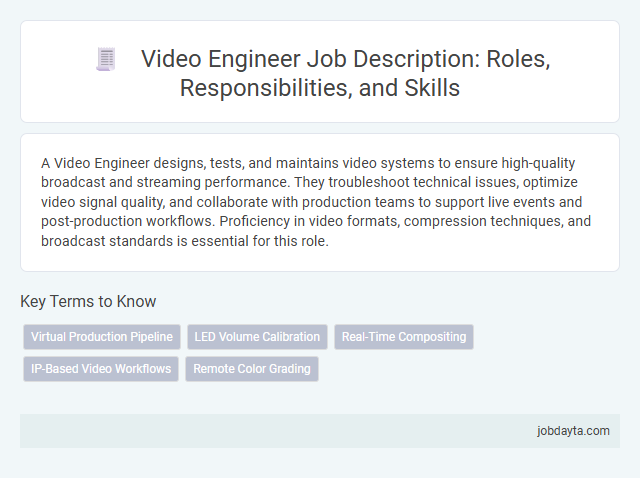 Video Engineer Job Description: Roles, Responsibilities, and Skills

A Video Engineer designs, tests, and maintains video systems to ensure high-quality broadcast and streaming performance. They troubleshoot technical issues, optimize video signal quality, and collaborate with production teams to support live events and post-production workflows. Proficiency in video formats, compression techniques, and broadcast standards is essential for this role.

Key Terms to Know

Virtual Production Pipeline
LED Volume Calibration
Real-Time Compositing
IP-Based Video Workflows
Remote Color Grading

jobdayta.com