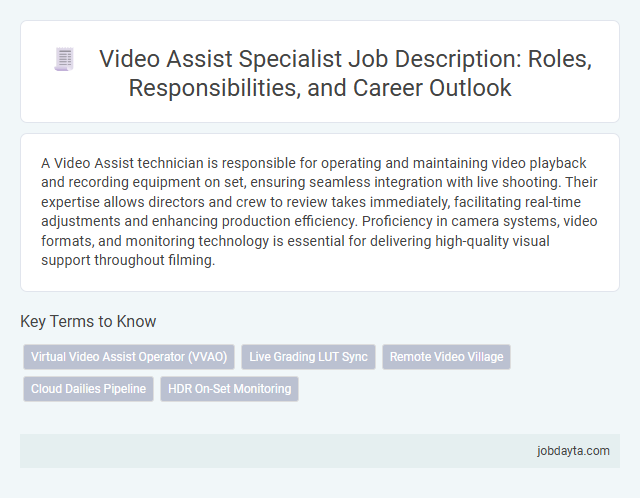 Video Assist Specialist Job Description: Roles, Responsibilities, and Career Outlook

A Video Assist technician is responsible for operating and maintaining video playback and recording equipment on set, ensuring seamless integration with live shooting. Their expertise allows directors and crew to review takes immediately, facilitating real-time adjustments and enhancing production efficiency. Proficiency in camera systems, video formats, and monitoring technology is essential for delivering high-quality visual support throughout filming.

Key Terms to Know

Virtual Video Assist Operator (VVAO)

Live Grading LUT Sync

Remote Video Village

Cloud Dailies Pipeline

HDR On-Set Monitoring

jobdayta.com