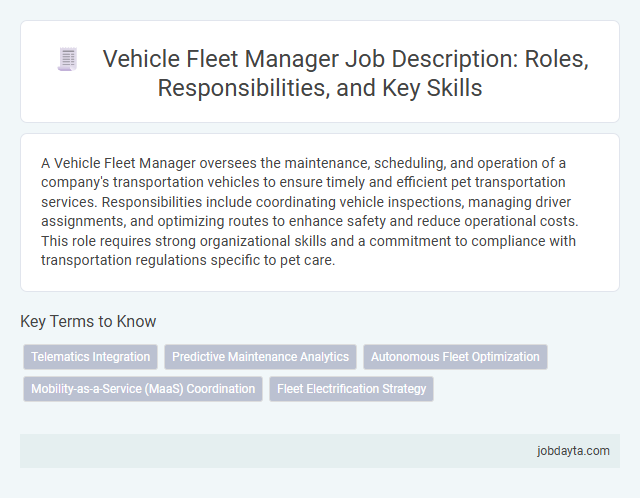 Vehicle Fleet Manager Job Description: Roles, Responsibilities, and Key Skills

A Vehicle Fleet Manager oversees the maintenance, scheduling, and operation of a company's transportation vehicles to ensure timely and efficient pet transportation services. Responsibilities include coordinating vehicle inspections, managing driver assignments, and optimizing routes to enhance safety and reduce operational costs. This role requires strong organizational skills and a commitment to compliance with transportation regulations specific to pet care.

Key Terms to Know

Telematics Integration

Predictive Maintenance Analytics

Autonomous Fleet Optimization

Mobility-as-a-Service (MaaS) Coordination

Fleet Electrification Strategy

jobdayta.com