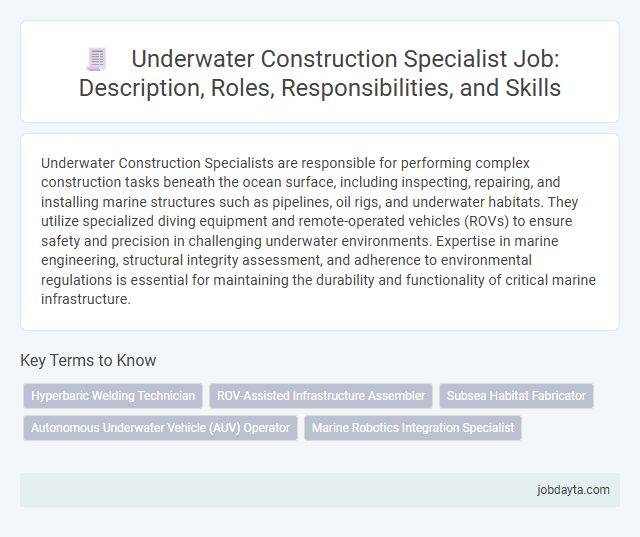 Underwater Construction Specialist Job: Description, Roles, Responsibilities, and Skills

Underwater Construction Specialists are responsible for performing complex construction tasks beneath the ocean surface, including inspecting, repairing, and installing marine structures such as pipelines, oil rigs, and underwater habitats. They utilize specialized diving equipment and remote-operated vehicles (ROVs) to ensure safety and precision in challenging underwater environments. Expertise in marine engineering, structural integrity assessment, and adherence to environmental regulations is essential for maintaining the durability and functionality of critical marine infrastructure.

Key Terms to Know

Hyperbaric Welding Technician

ROV-Assisted Infrastructure Assembler

Subsea Habitat Fabricator

Autonomous Underwater Vehicle (AUV) Operator

Marine Robotics Integration Specialist

jobdayta.com