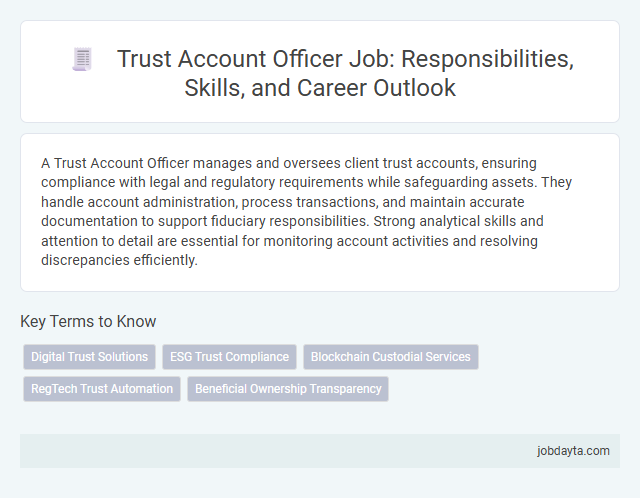 Trust Account Officer Job: Responsibilities, Skills, and Career Outlook

A Trust Account Officer manages and oversees client trust accounts, ensuring compliance with legal and regulatory requirements while safeguarding assets. They handle account administration, process transactions, and maintain accurate documentation to support fiduciary responsibilities. Strong analytical skills and attention to detail are essential for monitoring account activities and resolving discrepancies efficiently.

Key Terms to Know

Digital Trust Solutions
ESG Trust Compliance
Blockchain Custodial Services
RegTech Trust Automation
Beneficial Ownership Transparency

jobdayta.com