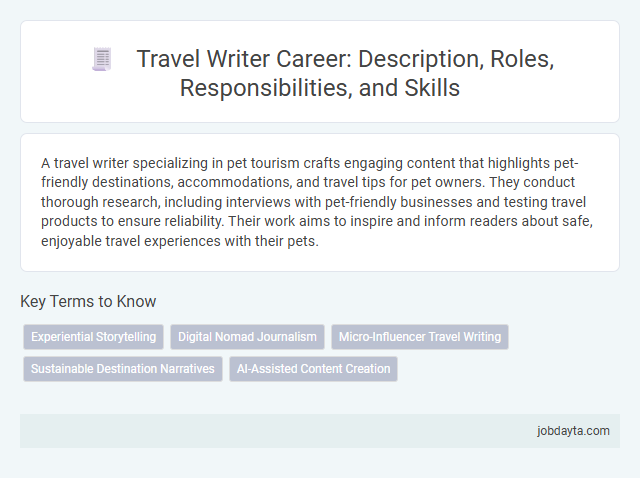 Travel Writer Career: Description, Roles, Responsibilities, and Skills

A travel writer specializing in pet tourism crafts engaging content that highlights pet-friendly destinations, accommodations, and travel tips for pet owners. They conduct thorough research, including interviews with pet-friendly businesses and testing travel products to ensure reliability. Their work aims to inspire and inform readers about safe, enjoyable travel experiences with their pets.

Key Terms to Know

Experiential Storytelling
Digital Nomad Journalism
Micro-Influencer Travel Writing
Sustainable Destination Narratives
AI-Assisted Content Creation

jobdayta.com