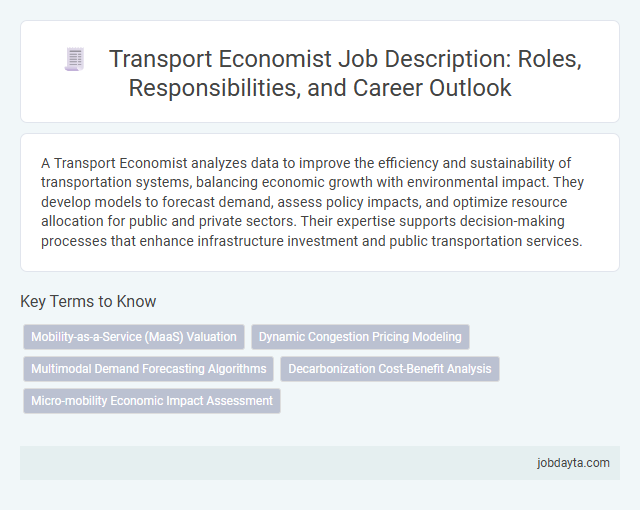 Transport Economist Job Description: Roles, Responsibilities, and Career Outlook

A Transport Economist analyzes data to improve the efficiency and sustainability of transportation systems, balancing economic growth with environmental impact. They develop models to forecast demand, assess policy impacts, and optimize resource allocation for public and private sectors. Their expertise supports decision-making processes that enhance infrastructure investment and public transportation services.

Key Terms to Know

Mobility-as-a-Service (MaaS) Valuation

Dynamic Congestion Pricing Modeling

Multimodal Demand Forecasting Algorithms

Decarbonization Cost-Benefit Analysis

Micro-mobility Economic Impact Assessment

jobdayta.com