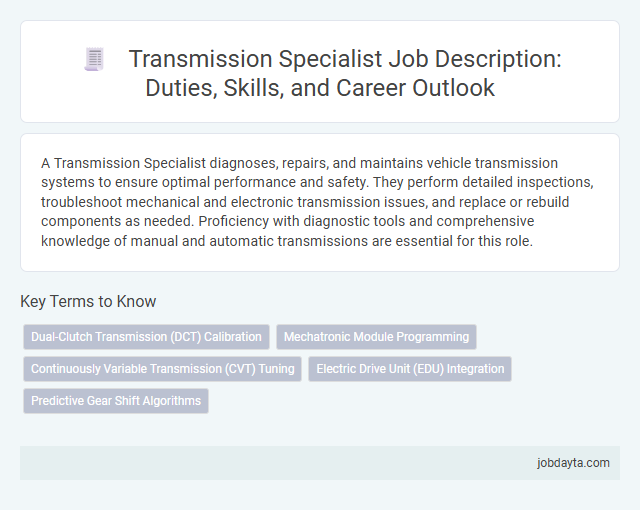 Transmission Specialist Job Description: Duties, Skills, and Career Outlook

A Transmission Specialist diagnoses, repairs, and maintains vehicle transmission systems to ensure optimal performance and safety. They perform detailed inspections, troubleshoot mechanical and electronic transmission issues, and replace or rebuild components as needed. Proficiency with diagnostic tools and comprehensive knowledge of manual and automatic transmissions are essential for this role.

Key Terms to Know

Dual-Clutch Transmission (DCT) Calibration

Mechatronic Module Programming

Continuously Variable Transmission (CVT) Tuning

Electric Drive Unit (EDU) Integration

Predictive Gear Shift Algorithms

jobdayta.com