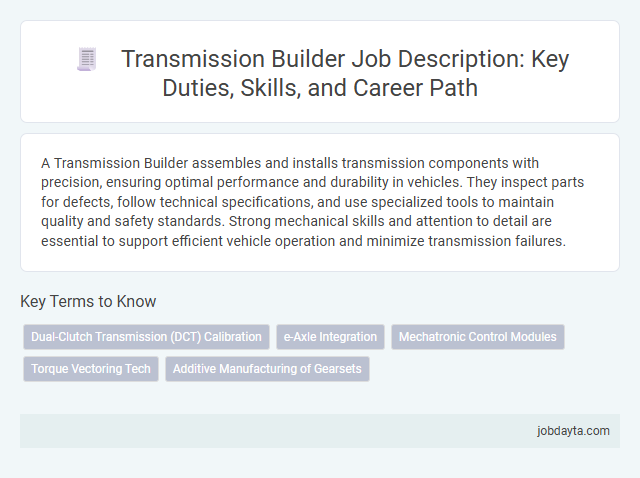 Transmission Builder Job Description: Key Duties, Skills, and Career Path

A Transmission Builder assembles and installs transmission components with precision, ensuring optimal performance and durability in vehicles. They inspect parts for defects, follow technical specifications, and use specialized tools to maintain quality and safety standards. Strong mechanical skills and attention to detail are essential to support efficient vehicle operation and minimize transmission failures.

Key Terms to Know

Dual-Clutch Transmission (DCT) Calibration
e-Axle Integration
Mechatronic Control Modules
Torque Vectoring Tech
Additive Manufacturing of Gearsets

jobdayta.com