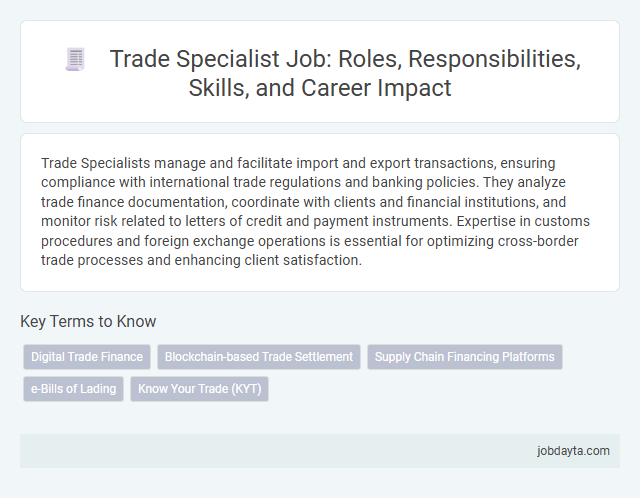 Trade Specialist Job: Roles, Responsibilities, Skills, and Career Impact

Trade Specialists manage and facilitate import and export transactions, ensuring compliance with international trade regulations and banking policies. They analyze trade finance documentation, coordinate with clients and financial institutions, and monitor risk related to letters of credit and payment instruments. Expertise in customs procedures and foreign exchange operations is essential for optimizing cross-border trade processes and enhancing client satisfaction.

Key Terms to Know

Digital Trade Finance

Blockchain-based Trade Settlement

Supply Chain Financing Platforms

e-Bills of Lading

Know Your Trade (KYT)

jobdayta.com