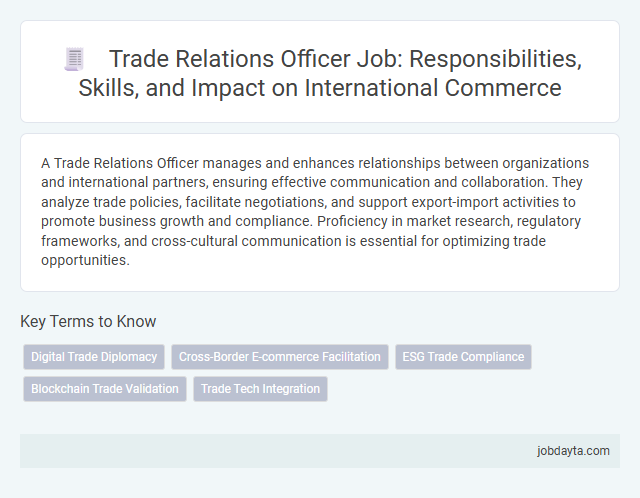 Trade Relations Officer Job: Responsibilities, Skills, and Impact on International Commerce

A Trade Relations Officer manages and enhances relationships between organizations and international partners, ensuring effective communication and collaboration. They analyze trade policies, facilitate negotiations, and support export-import activities to promote business growth and compliance. Proficiency in market research, regulatory frameworks, and cross-cultural communication is essential for optimizing trade opportunities.

Key Terms to Know

Digital Trade Diplomacy

Cross-Border E-commerce Facilitation

ESG Trade Compliance

Blockchain Trade Validation

Trade Tech Integration

jobdayta.com