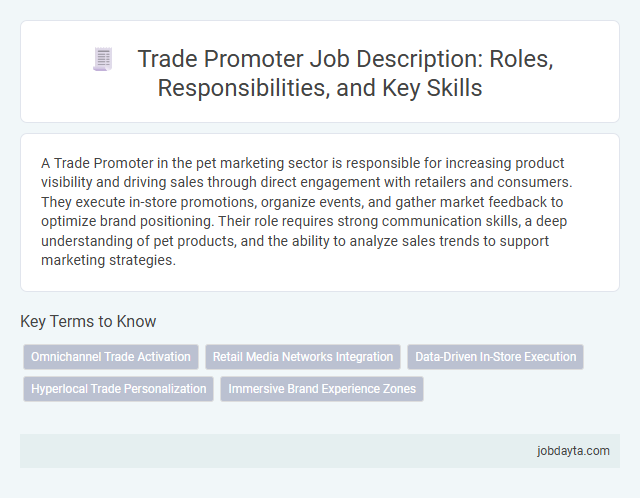 Trade Promoter Job Description: Roles, Responsibilities, and Key Skills

A Trade Promoter in the pet marketing sector is responsible for increasing product visibility and driving sales through direct engagement with retailers and consumers. They execute in-store promotions, organize events, and gather market feedback to optimize brand positioning. Their role requires strong communication skills, a deep understanding of pet products, and the ability to analyze sales trends to support marketing strategies.

Key Terms to Know

Omnichannel Trade Activation
Retail Media Networks Integration
Data-Driven In-Store Execution
Hyperlocal Trade Personalization
Immersive Brand Experience Zones

jobdayta.com