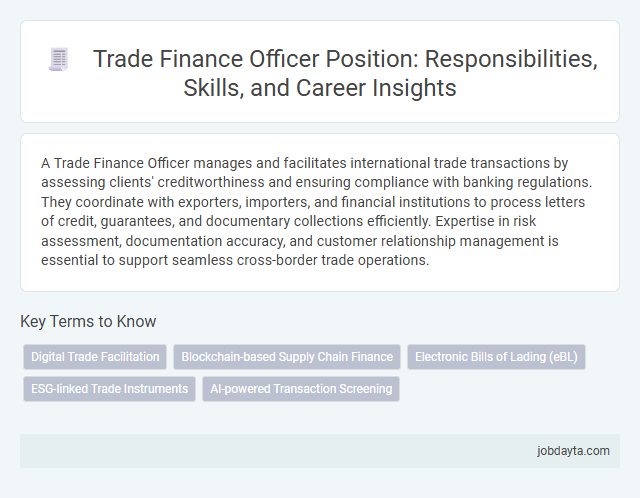 Trade Finance Officer Position: Responsibilities, Skills, and Career Insights

A Trade Finance Officer manages and facilitates international trade transactions by assessing clients' creditworthiness and ensuring compliance with banking regulations. They coordinate with exporters, importers, and financial institutions to process letters of credit, guarantees, and documentary collections efficiently. Expertise in risk assessment, documentation accuracy, and customer relationship management is essential to support seamless cross-border trade operations.

Key Terms to Know

Digital Trade Facilitation

Blockchain-based Supply Chain Finance

Electronic Bills of Lading (eBL)

ESG-linked Trade Instruments

AI-powered Transaction Screening

jobdayta.com