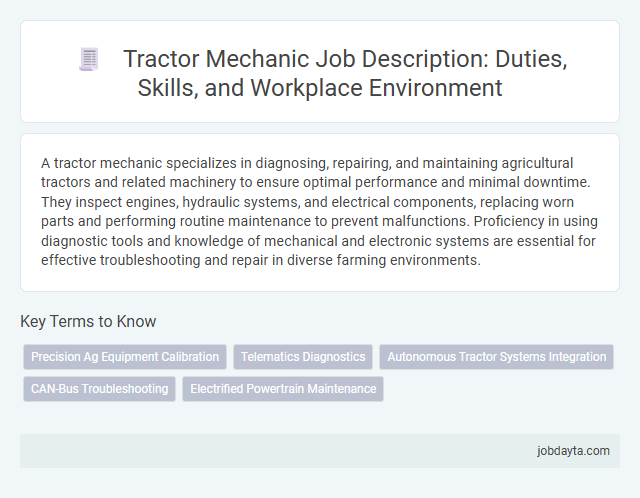 Tractor Mechanic Job Description: Duties, Skills, and Workplace Environment

A tractor mechanic specializes in diagnosing, repairing, and maintaining agricultural tractors and related machinery to ensure optimal performance and minimal downtime. They inspect engines, hydraulic systems, and electrical components, replacing worn parts and performing routine maintenance to prevent malfunctions. Proficiency in using diagnostic tools and knowledge of mechanical and electronic systems are essential for effective troubleshooting and repair in diverse farming environments.

Key Terms to Know

Precision Ag Equipment Calibration

Telematics Diagnostics

Autonomous Tractor Systems Integration

CAN-Bus Troubleshooting

Electrified Powertrain Maintenance

jobdayta.com