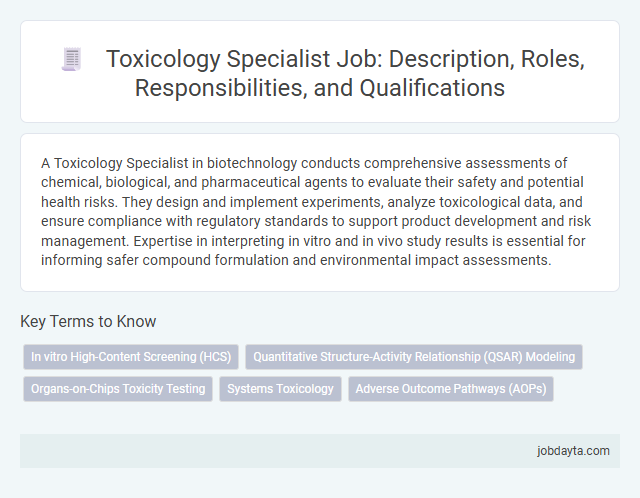 Toxicology Specialist Job: Description, Roles, Responsibilities, and Qualifications

A Toxicology Specialist in biotechnology conducts comprehensive assessments of chemical, biological, and pharmaceutical agents to evaluate their safety and potential health risks. They design and implement experiments, analyze toxicological data, and ensure compliance with regulatory standards to support product development and risk management. Expertise in interpreting in vitro and in vivo study results is essential for informing safer compound formulation and environmental impact assessments.

Key Terms to Know

In vitro High-Content Screening (HCS)

Quantitative Structure-Activity Relationship (QSAR) Modeling

Organs-on-Chips Toxicity Testing

Systems Toxicology

Adverse Outcome Pathways (AOPs)

jobdayta.com