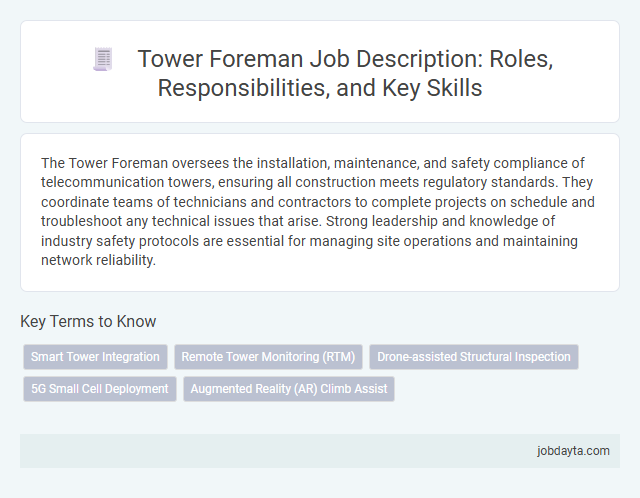 Tower Foreman Job Description: Roles, Responsibilities, and Key Skills

The Tower Foreman oversees the installation, maintenance, and safety compliance of telecommunication towers, ensuring all construction meets regulatory standards. They coordinate teams of technicians and contractors to complete projects on schedule and troubleshoot any technical issues that arise. Strong leadership and knowledge of industry safety protocols are essential for managing site operations and maintaining network reliability.

Key Terms to Know

Smart Tower Integration

Remote Tower Monitoring (RTM)

Drone-assisted Structural Inspection

5G Small Cell Deployment

Augmented Reality (AR) Climb Assist

jobdayta.com