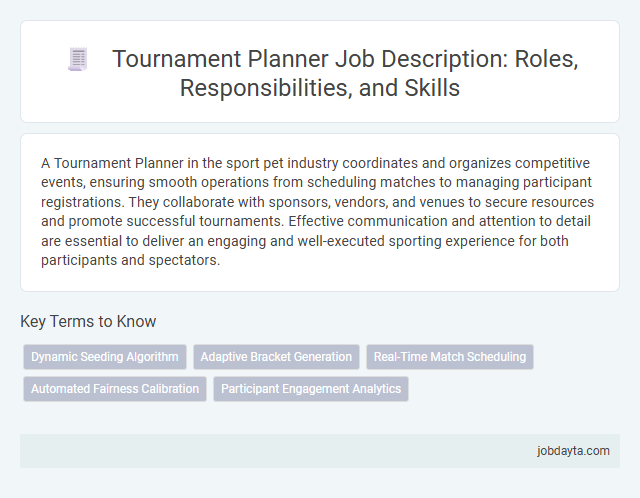 Tournament Planner Job Description: Roles, Responsibilities, and Skills

A Tournament Planner in the sport pet industry coordinates and organizes competitive events, ensuring smooth operations from scheduling matches to managing participant registrations. They collaborate with sponsors, vendors, and venues to secure resources and promote successful tournaments. Effective communication and attention to detail are essential to deliver an engaging and well-executed sporting experience for both participants and spectators.

Key Terms to Know

Dynamic Seeding Algorithm

Adaptive Bracket Generation

Real-Time Match Scheduling

Automated Fairness Calibration

Participant Engagement Analytics

jobdayta.com