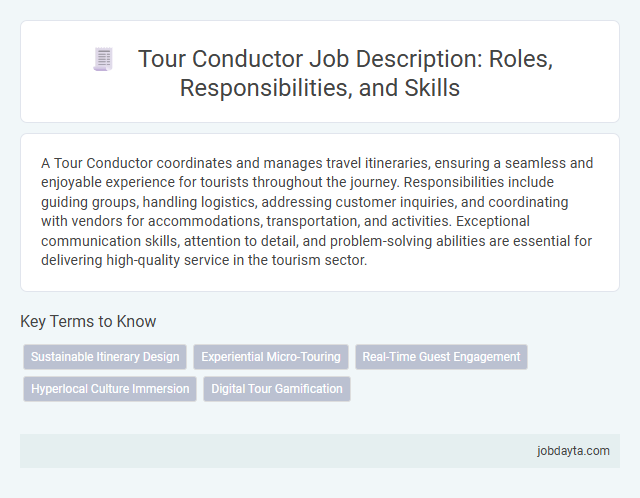 Tour Conductor Job Description: Roles, Responsibilities, and Skills

A Tour Conductor coordinates and manages travel itineraries, ensuring a seamless and enjoyable experience for tourists throughout the journey. Responsibilities include guiding groups, handling logistics, addressing customer inquiries, and coordinating with vendors for accommodations, transportation, and activities. Exceptional communication skills, attention to detail, and problem-solving abilities are essential for delivering high-quality service in the tourism sector.

Key Terms to Know

Sustainable Itinerary Design
Experiential Micro-Touring
Real-Time Guest Engagement
Hyperlocal Culture Immersion
Digital Tour Gamification

jobdayta.com