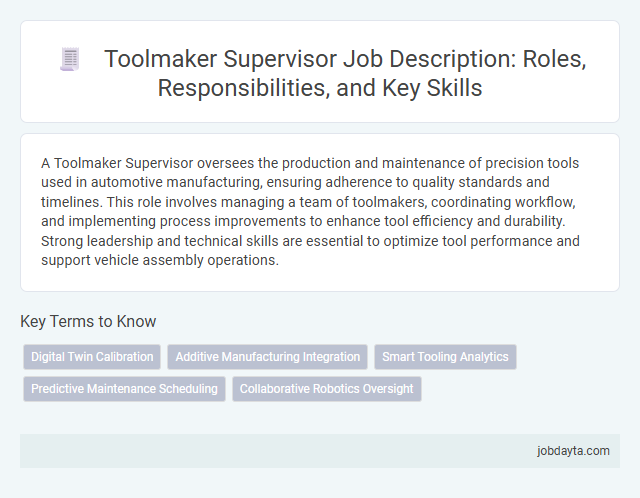 Toolmaker Supervisor Job Description: Roles, Responsibilities, and Key Skills

A Toolmaker Supervisor oversees the production and maintenance of precision tools used in automotive manufacturing, ensuring adherence to quality standards and timelines. This role involves managing a team of toolmakers, coordinating workflow, and implementing process improvements to enhance tool efficiency and durability. Strong leadership and technical skills are essential to optimize tool performance and support vehicle assembly operations.

Key Terms to Know

Digital Twin Calibration
Additive Manufacturing Integration
Smart Tooling Analytics
Predictive Maintenance Scheduling
Collaborative Robotics Oversight

jobdayta.com