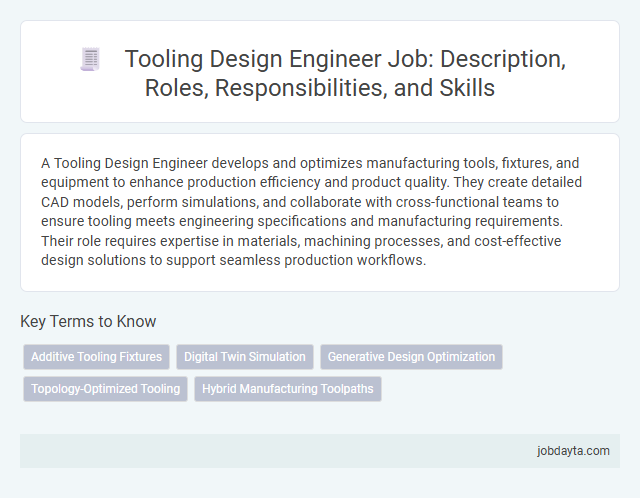 Tooling Design Engineer Job: Description, Roles, Responsibilities, and Skills

A Tooling Design Engineer develops and optimizes manufacturing tools, fixtures, and equipment to enhance production efficiency and product quality. They create detailed CAD models, perform simulations, and collaborate with cross-functional teams to ensure tooling meets engineering specifications and manufacturing requirements. Their role requires expertise in materials, machining processes, and cost-effective design solutions to support seamless production workflows.

Key Terms to Know

Additive Tooling Fixtures
Digital Twin Simulation
Generative Design Optimization
Topology-Optimized Tooling
Hybrid Manufacturing Toolpaths

jobdayta.com