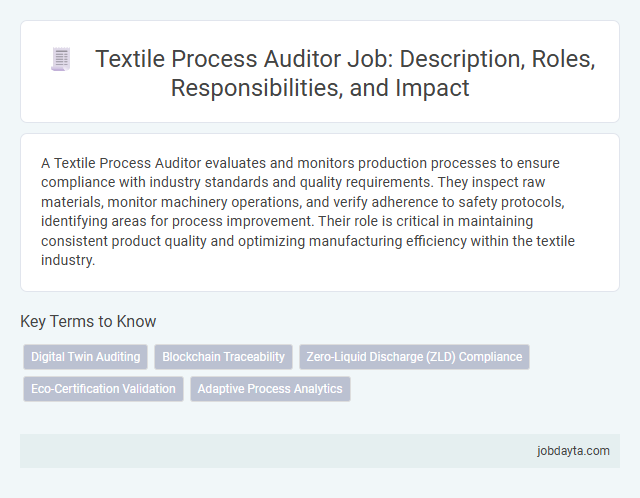 Textile Process Auditor Job: Description, Roles, Responsibilities, and Impact

A Textile Process Auditor evaluates and monitors production processes to ensure compliance with industry standards and quality requirements. They inspect raw materials, monitor machinery operations, and verify adherence to safety protocols, identifying areas for process improvement. Their role is critical in maintaining consistent product quality and optimizing manufacturing efficiency within the textile industry.

Key Terms to Know

Digital Twin Auditing

Blockchain Traceability

Zero-Liquid Discharge (ZLD) Compliance

Eco-Certification Validation

Adaptive Process Analytics

jobdayta.com