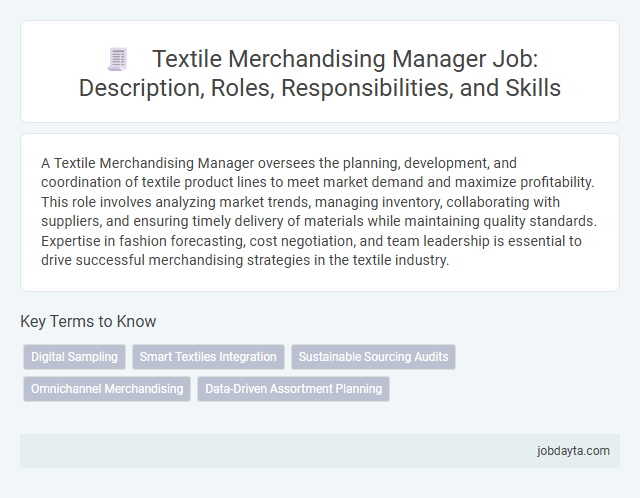 Textile Merchandising Manager Job: Description, Roles, Responsibilities, and Skills

A Textile Merchandising Manager oversees the planning, development, and coordination of textile product lines to meet market demand and maximize profitability. This role involves analyzing market trends, managing inventory, collaborating with suppliers, and ensuring timely delivery of materials while maintaining quality standards. Expertise in fashion forecasting, cost negotiation, and team leadership is essential to drive successful merchandising strategies in the textile industry.

Key Terms to Know

Digital Sampling
Smart Textiles Integration
Sustainable Sourcing Audits
Omnichannel Merchandising
Data-Driven Assortment Planning

jobdayta.com