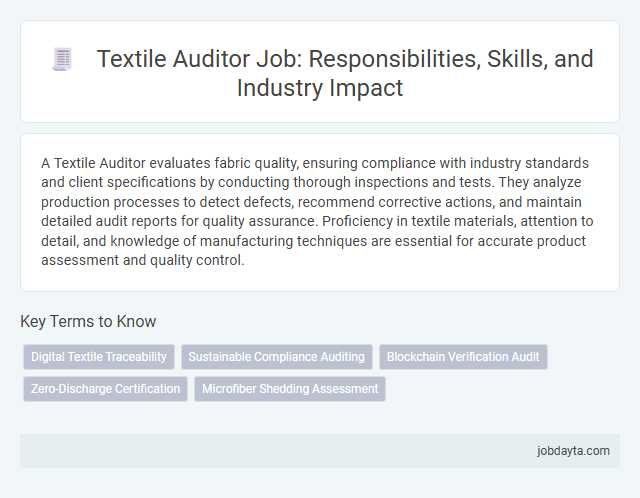 Textile Auditor Job: Responsibilities, Skills, and Industry Impact

A Textile Auditor evaluates fabric quality, ensuring compliance with industry standards and client specifications by conducting thorough inspections and tests. They analyze production processes to detect defects, recommend corrective actions, and maintain detailed audit reports for quality assurance. Proficiency in textile materials, attention to detail, and knowledge of manufacturing techniques are essential for accurate product assessment and quality control.

Key Terms to Know

Digital Textile Traceability

Sustainable Compliance Auditing

Blockchain Verification Audit

Zero-Discharge Certification

Microfiber Shedding Assessment

jobdayta.com